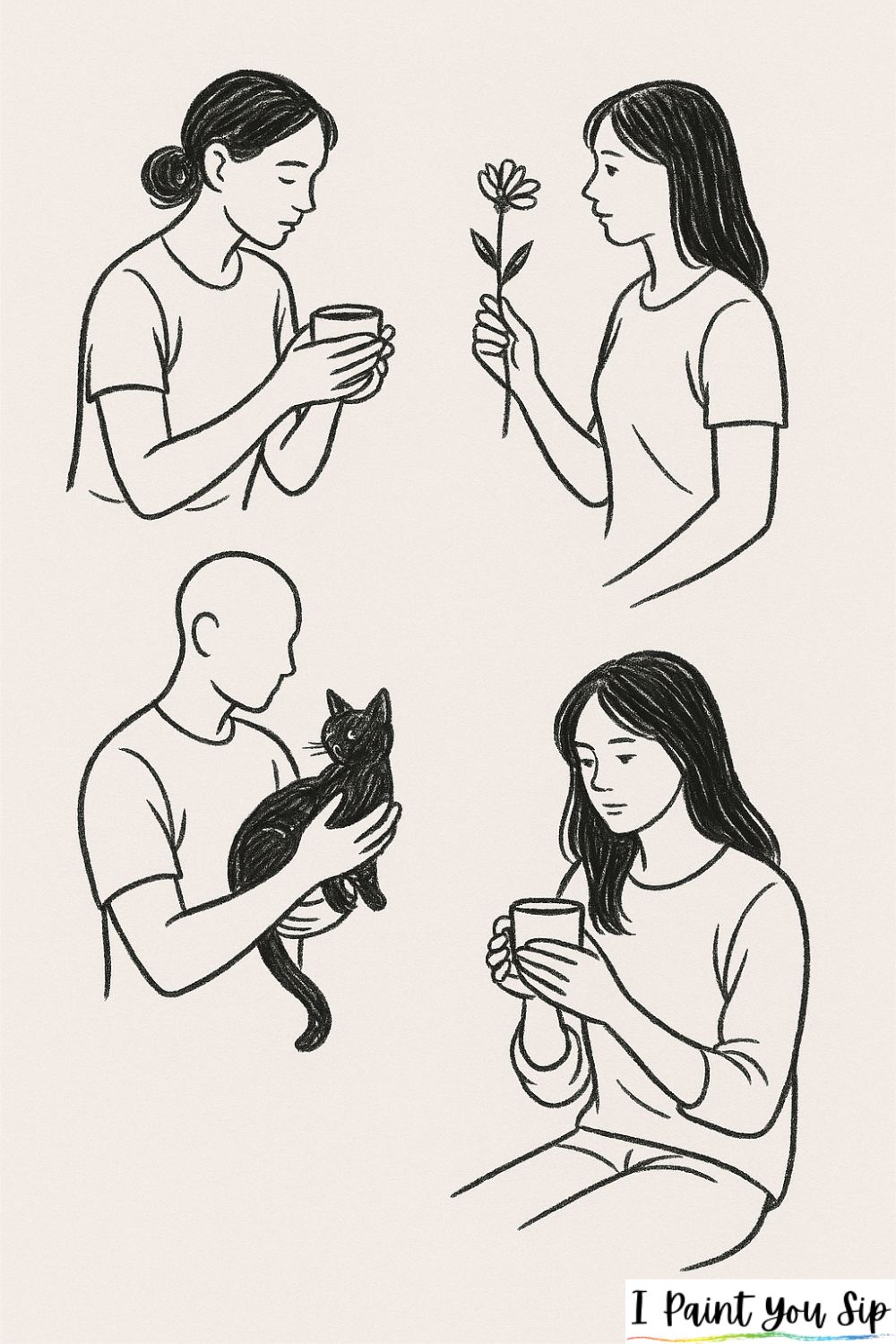 I Paint You Sip